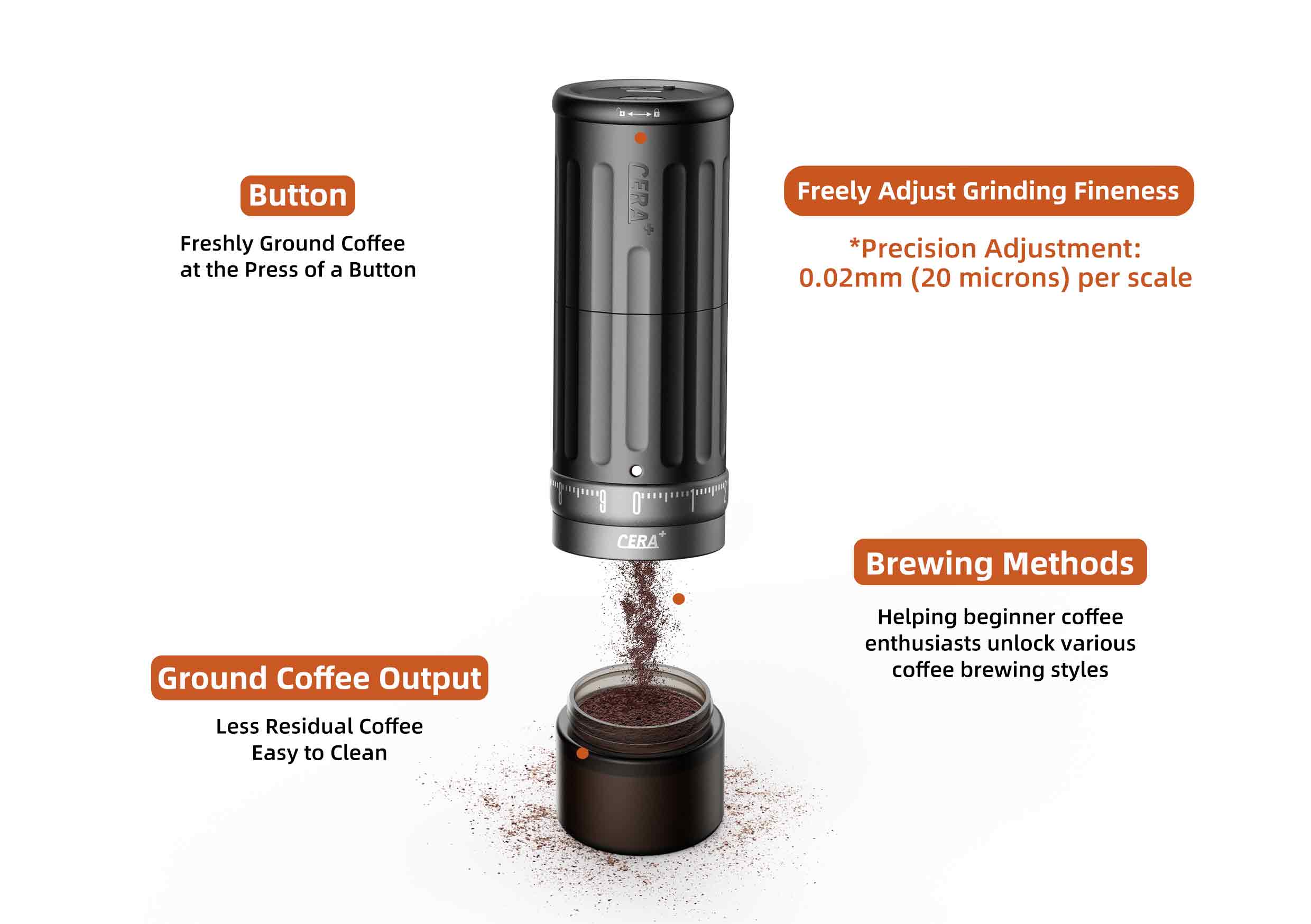 Button

Freshly Ground Coffee at the Press of a Button

Freely Adjust Grinding Fineness

*Precision Adjustment: 0.02mm (20 microns) per scale

CERA+

9 0 1

CERA+

Brewing Methods

Helping beginner coffee enthusiasts unlock various coffee brewing styles

Ground Coffee Output

Less Residual Coffee
Easy to Clean